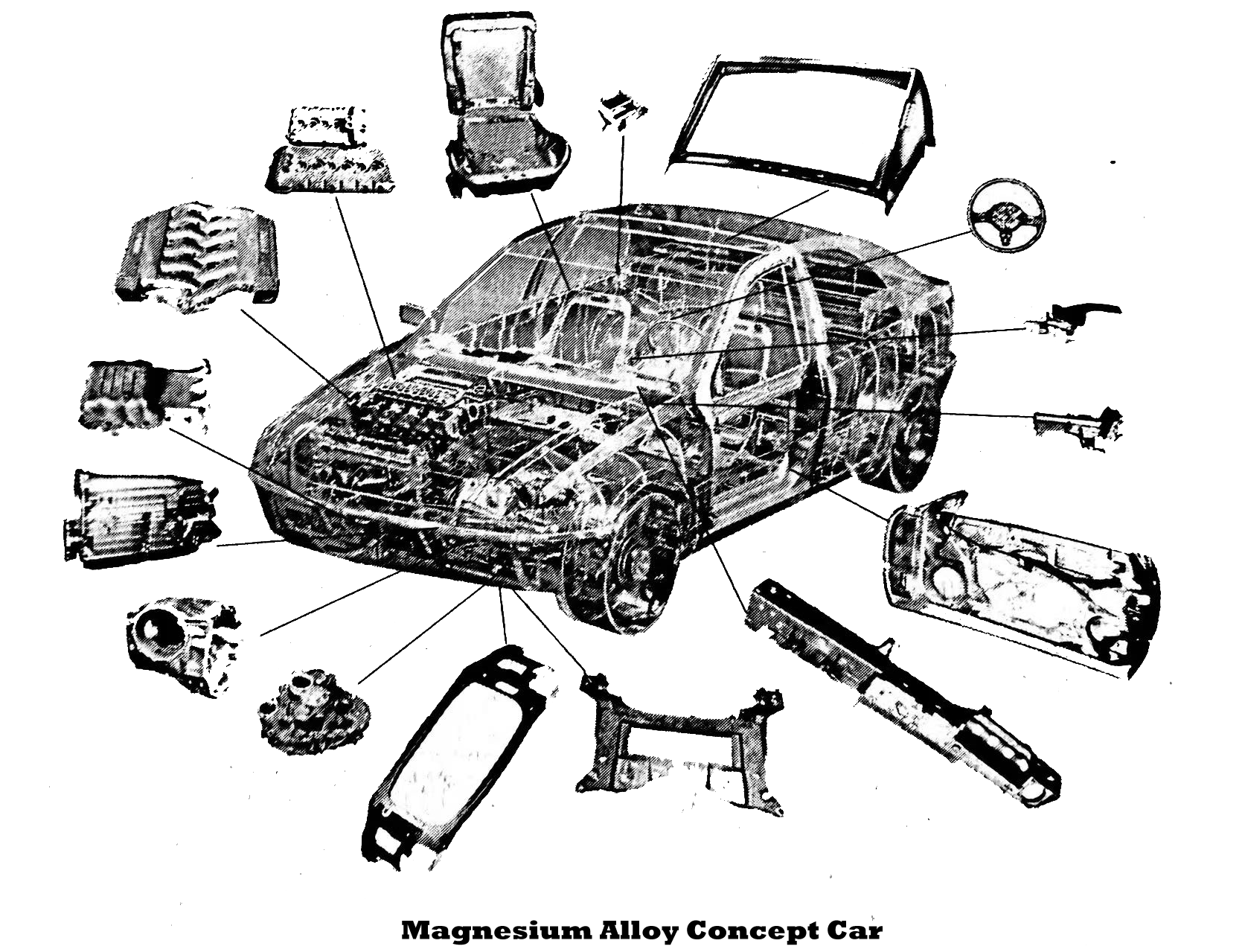 Magnesium Alloy Concept Car