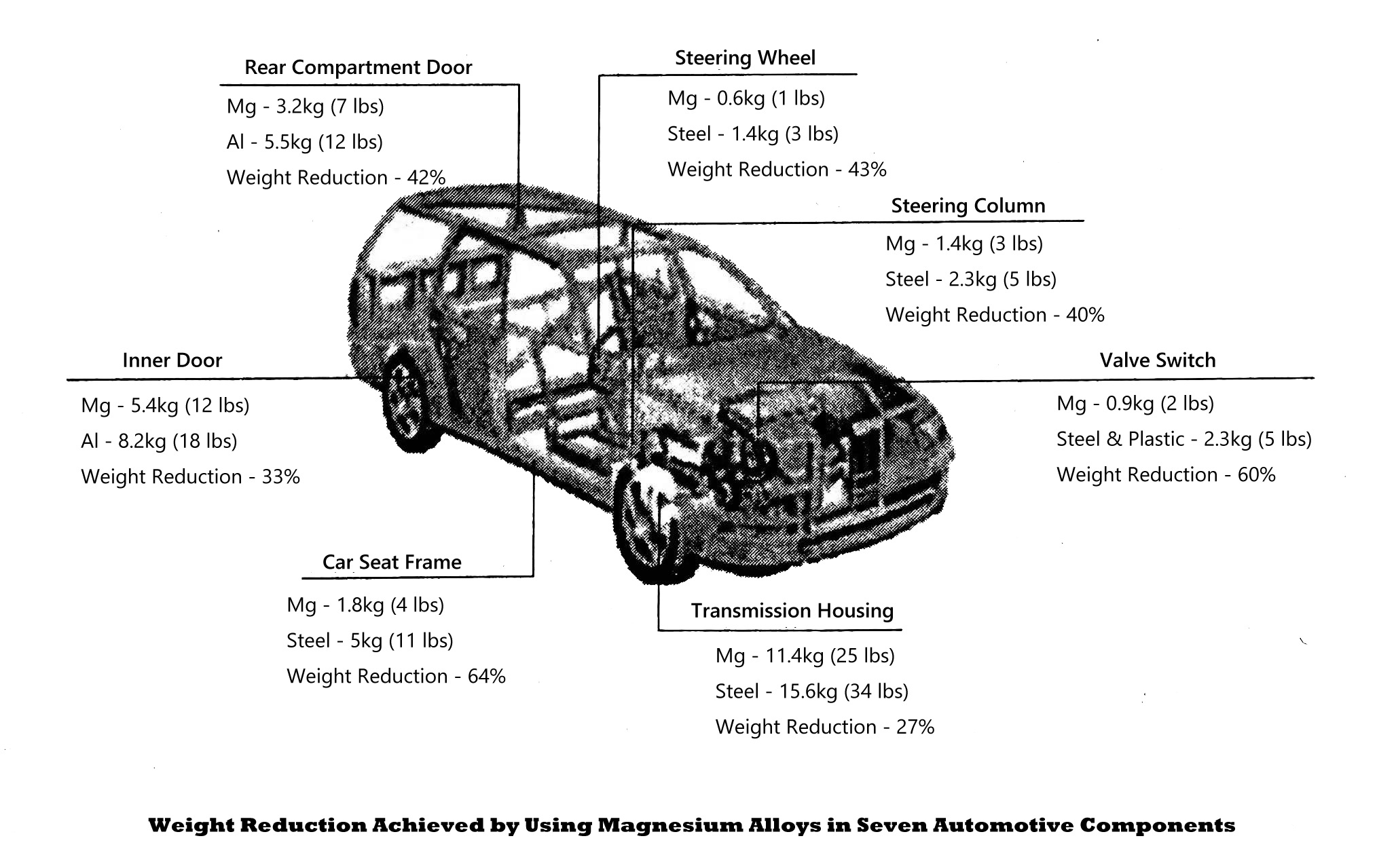 Rear Compartment Door

Mg - 3.2kg (7 lbs)
Al - 5.5kg (12 lbs)
Weight Reduction - 42%

Steering Wheel

Mg - 0.6kg (1 lbs)
Steel - 1.4kg (3 lbs)
Weight Reduction - 43%

Steering Column

Mg - 1.4kg (3 lbs)
Steel - 2.3kg (5 lbs)
Weight Reduction - 40%

Inner Door

Mg - 5.4kg (12 lbs)
Al - 8.2kg (18 lbs)
Weight Reduction - 33%

Valve Switch

Mg - 0.9kg (2 lbs)
Steel & Plastic - 2.3kg (5 lbs)
Weight Reduction - 60%

Car Seat Frame

Mg - 1.8kg (4 lbs)
Steel - 5kg (11 lbs)
Weight Reduction - 64%

Transmission Housing

Mg - 11.4kg (25 lbs)
Steel - 15.6kg (34 lbs)
Weight Reduction - 27%

Weight Reduction Achieved by Using Magnesium Alloys in Seven Automotive Components